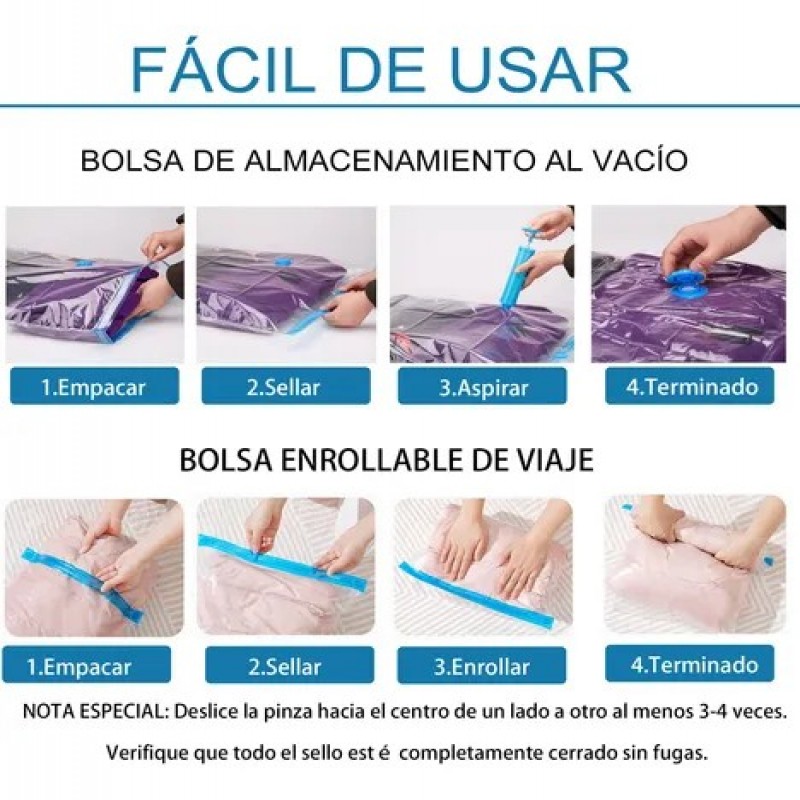 FÁCIL DE USAR

BOLSA DE ALMACENAMIENTO AL VACÍO

1.Empacar

2.Sellar

3.Aspirar

4.Terminado

BOLSA ENROLLABLE DE VIAJE

1.Empacar

2.Sellar

3.Enrollar

4.Terminado

NOTA ESPECIAL: Deslice la pinza hacia el centro de un lado a otro al menos 3-4 veces.

Verifique que todo el sello est é completamente cerrado sin fugas.